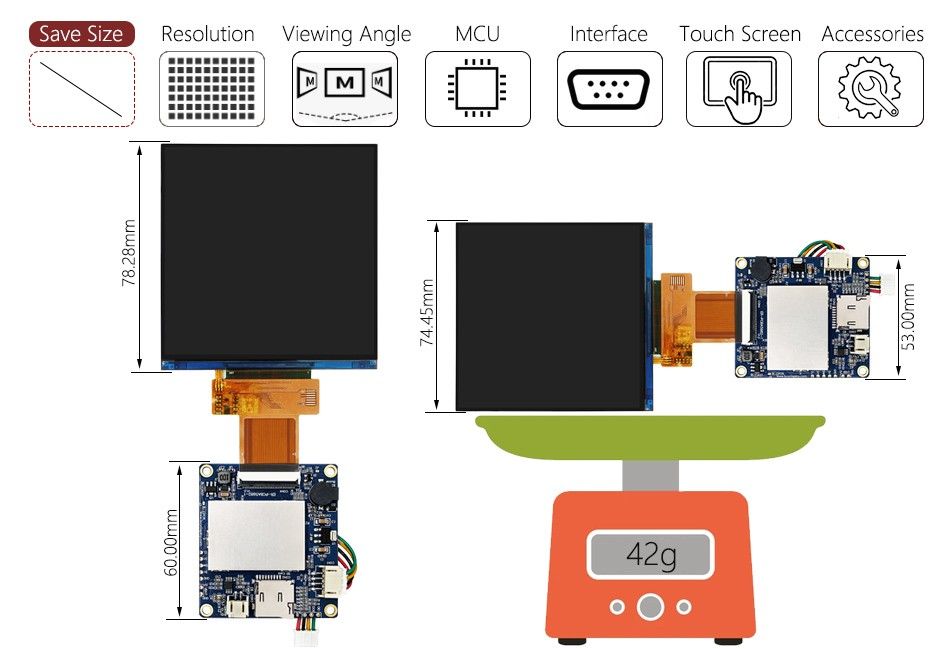 Save Size Resolution Viewing Angle MCU Interface Touch Screen Accessories

M M M

78.28mm

60.00mm

74.45mm

53.00mm

42g